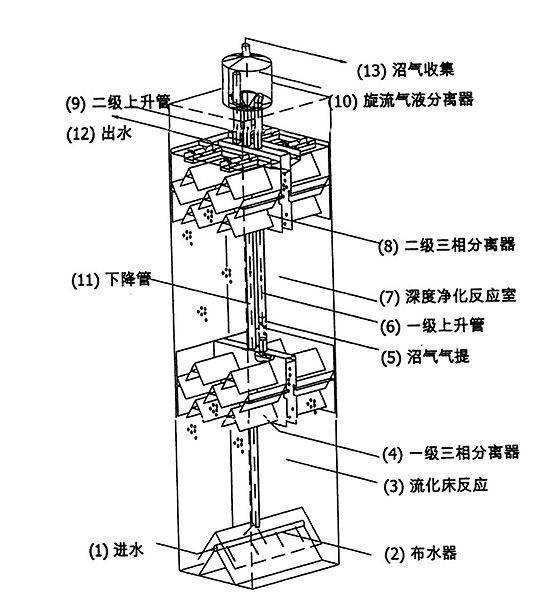 (13) 沼气收集
(9) 二级上升管
(10) 旋流气液分离器
(12) 出水
(8) 二级三相分离器
(11) 下降管
(7) 深度净化反应室
(6) 一级上升管
(5) 沼气气提
(4) 一级三相分离器
(3) 流化床反应
(1) 进水
(2) 布水器